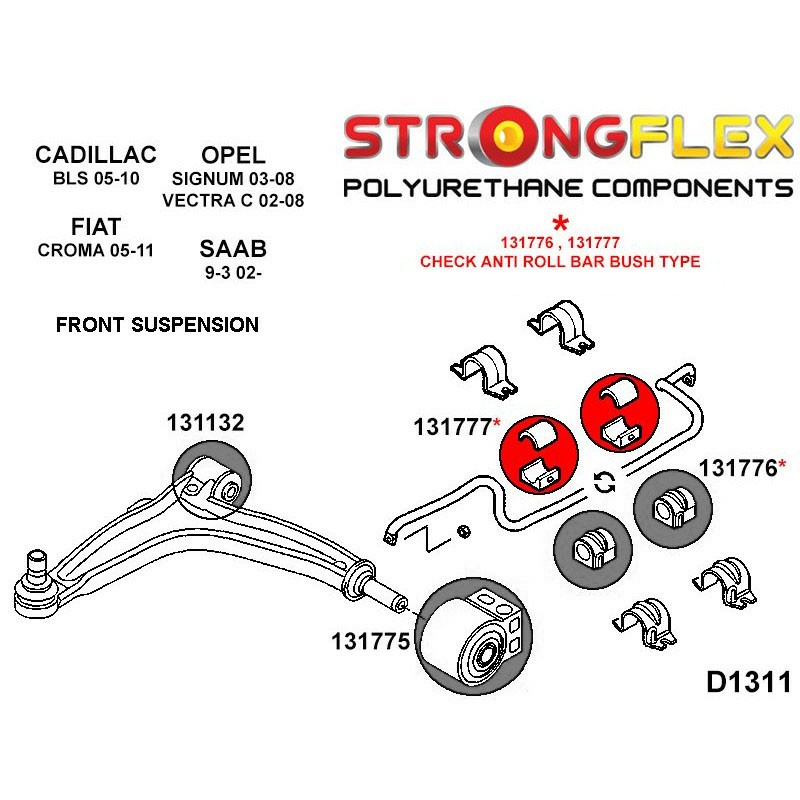 CADILLAC
BLS 05-10

OPEL
SIGNUM 03-08
VECTRA C 02-08

FIAT
CROMA 05-11

SAAB
9-3 02-

FRONT SUSPENSION

STRONGFLEX
POLYURETHANE COMPONENTS

*
131776 , 131777
CHECK ANTI ROLL BAR BUSH TYPE

131132

131777*

131776*

131775

D1311